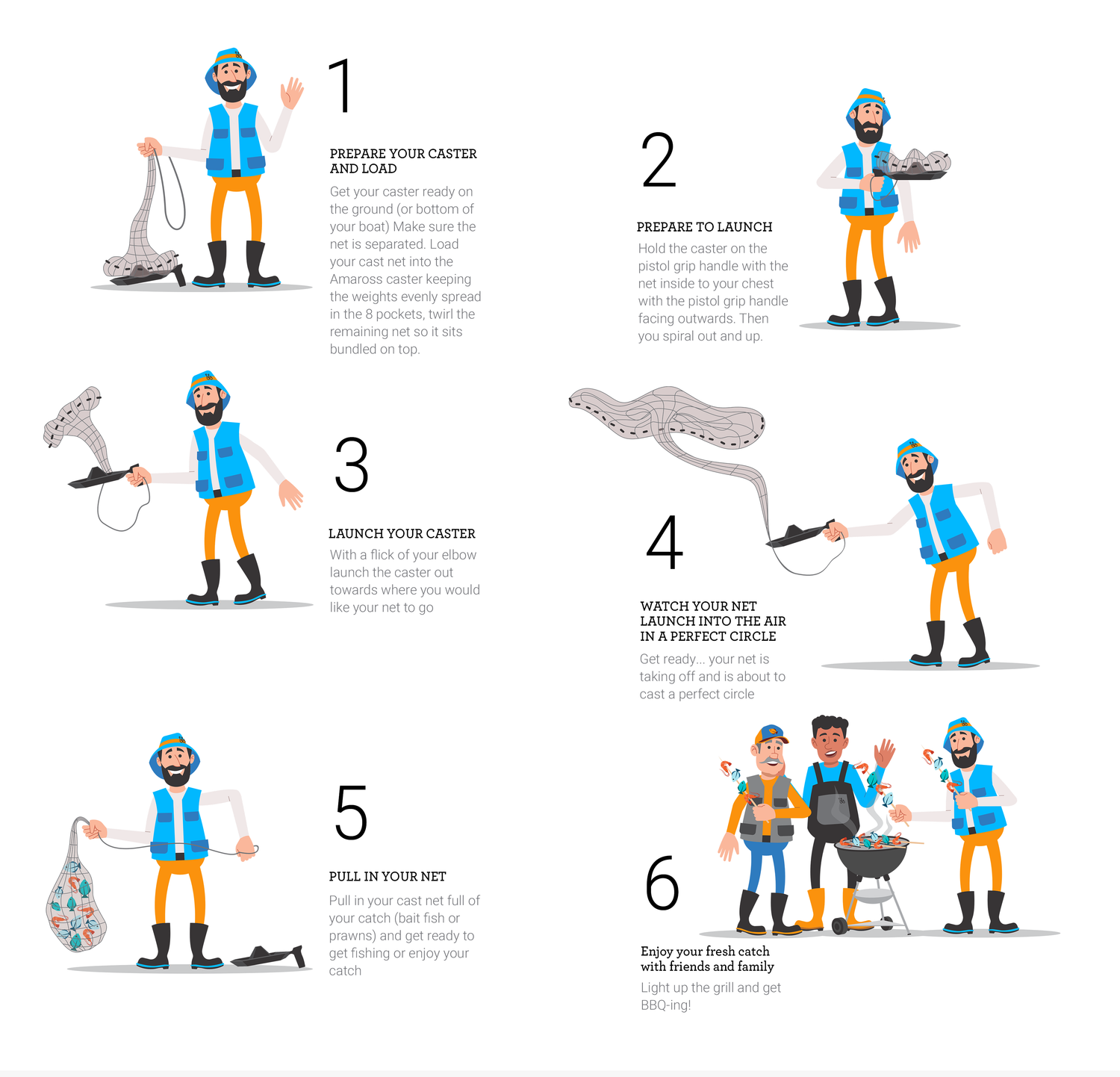 1

PREPARE YOUR CASTER AND LOAD

Get your caster ready on the ground (or bottom of your boat) Make sure the net is separated. Load your cast net into the Amaross caster keeping the weights evenly spread in the 8 pockets, twirl the remaining net so it sits bundled on top.

2

PREPARE TO LAUNCH

Hold the caster on the pistol grip handle with the net inside to your chest with the pistol grip handle facing outwards. Then you spiral out and up.

3

LAUNCH YOUR CASTER

With a flick of your elbow launch the caster out towards where you would like your net to go

4

WATCH YOUR NET LAUNCH INTO THE AIR IN A PERFECT CIRCLE

Get ready... your net is taking off and is about to cast a perfect circle

5

PULL IN YOUR NET

Pull in your cast net full of your catch (bait fish or prawns) and get ready to get fishing or enjoy your catch

6

Enjoy your fresh catch with friends and family

Light up the grill and get BBQ-ing!